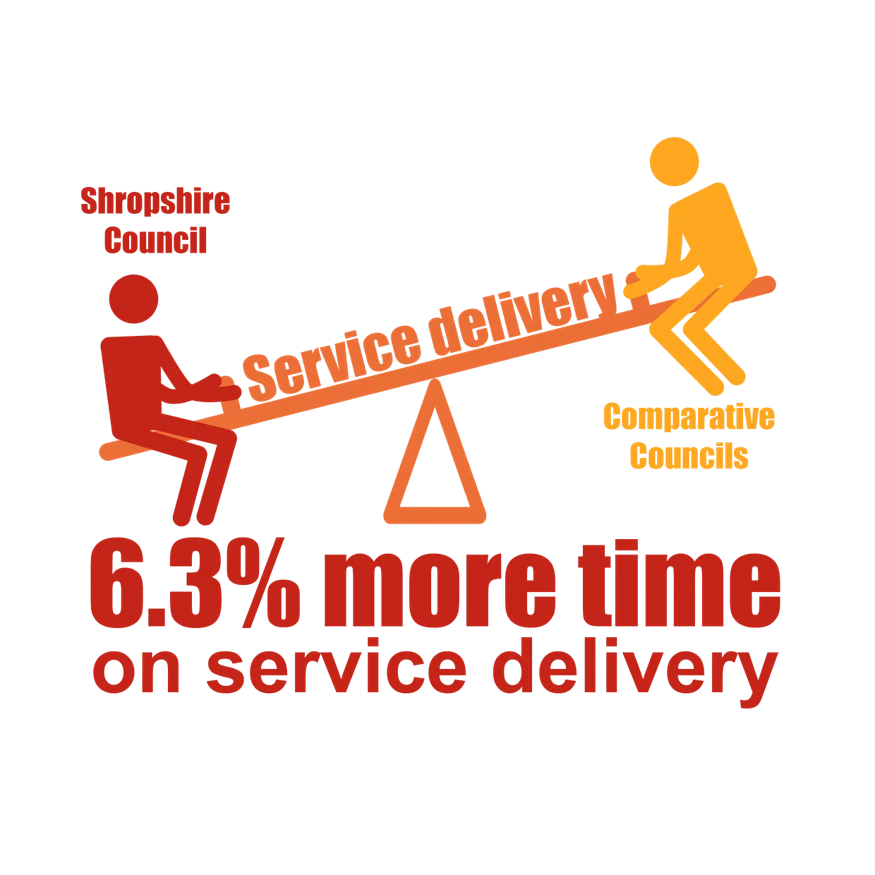 Shropshire Council

Service delivery

Comparative Councils

6.3% more time on service delivery